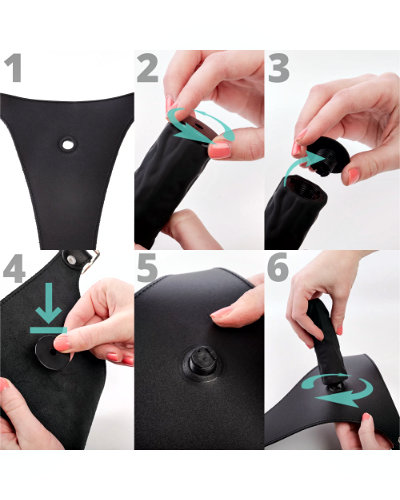 1

2

3

4

5

6